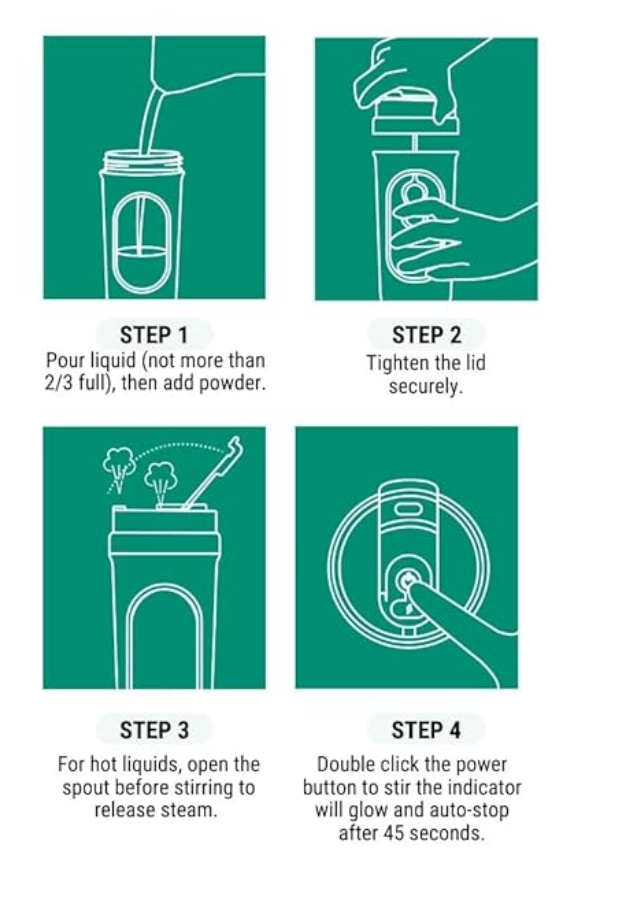 STEP 1
Pour liquid (not more than 2/3 full), then add powder.

STEP 2
Tighten the lid securely.

STEP 3
For hot liquids, open the spout before stirring to release steam.

STEP 4
Double click the power button to stir the indicator will glow and auto-stop after 45 seconds.